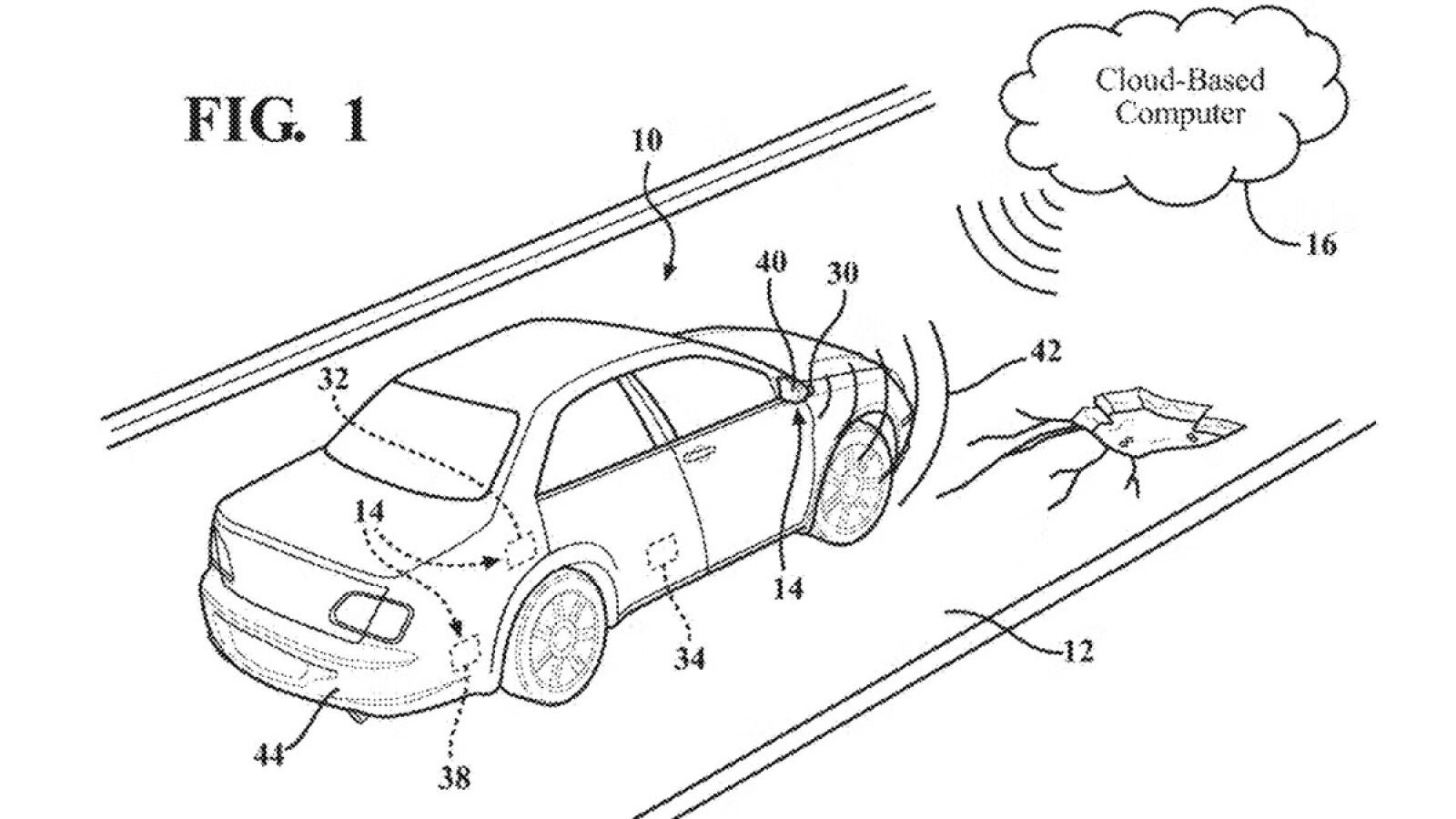 FIG. 1

Cloud-Based Computer

10

16

40

30

42

32

14

14

34

12

44

38